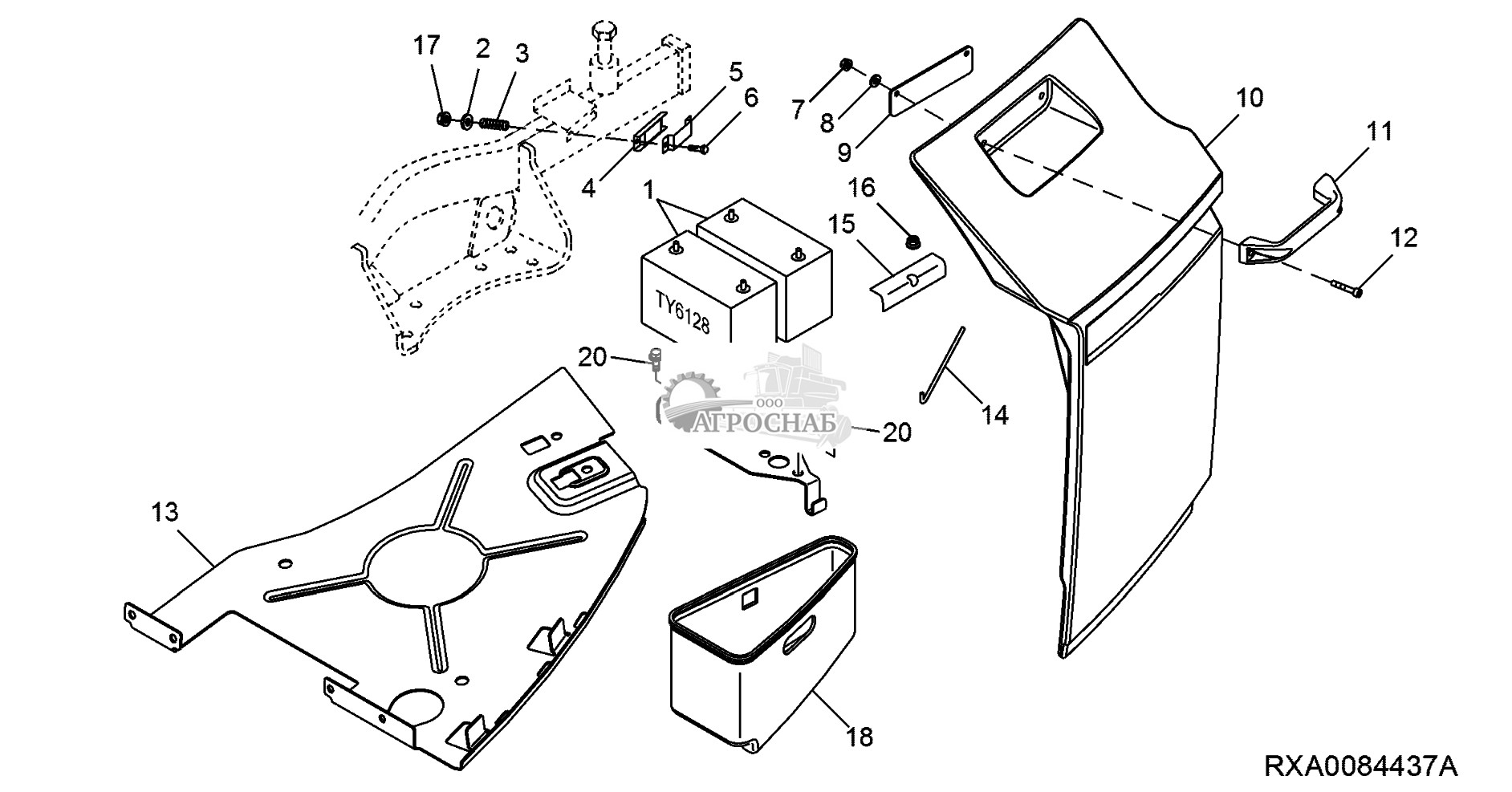 17
2
3
5
6
4
7
8
9
10
11
12
1
16
15
TY6128
20
ООО
АГРОСНАБ
20
14
13
18
RXA0084437A